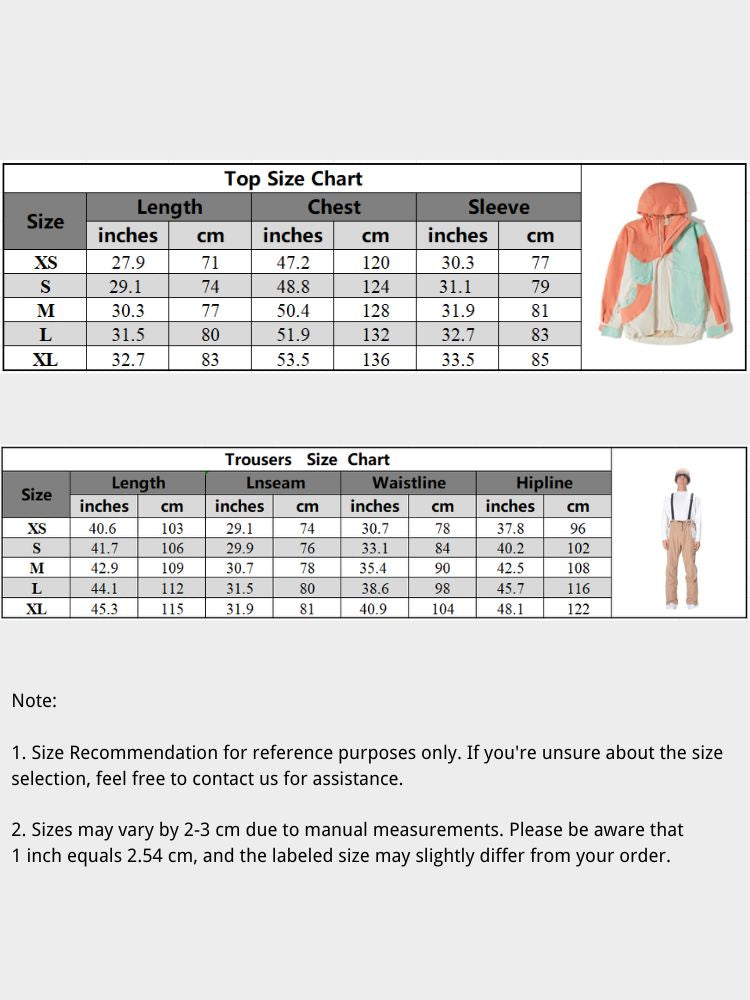 Top Size Chart

| Size | Length inches | Length cm | Chest inches | Chest cm | Sleeve inches | Sleeve cm |
|---|---|---|---|---|---|---|
| XS | 27.9 | 71 | 47.2 | 120 | 30.3 | 77 |
| S | 29.1 | 74 | 48.8 | 124 | 31.1 | 79 |
| M | 30.3 | 77 | 50.4 | 128 | 31.9 | 81 |
| L | 31.5 | 80 | 51.9 | 132 | 32.7 | 83 |
| XL | 32.7 | 83 | 53.5 | 136 | 33.5 | 85 |

Trousers Size Chart

| Size | Length inches | Length cm | Lnseam inches | Lnseam cm | Waistline inches | Waistline cm | Hipline inches | Hipline cm |
|---|---|---|---|---|---|---|---|---|
| XS | 40.6 | 103 | 29.1 | 74 | 30.7 | 78 | 37.8 | 96 |
| S | 41.7 | 106 | 29.9 | 76 | 33.1 | 84 | 40.2 | 102 |
| M | 42.9 | 109 | 30.7 | 78 | 35.4 | 90 | 42.5 | 108 |
| L | 44.1 | 112 | 31.5 | 80 | 38.6 | 98 | 45.7 | 116 |
| XL | 45.3 | 115 | 31.9 | 81 | 40.9 | 104 | 48.1 | 122 |

Note:

1. Size Recommendation for reference purposes only. If you're unsure about the size selection, feel free to contact us for assistance.

2. Sizes may vary by 2-3 cm due to manual measurements. Please be aware that 1 inch equals 2.54 cm, and the labeled size may slightly differ from your order.