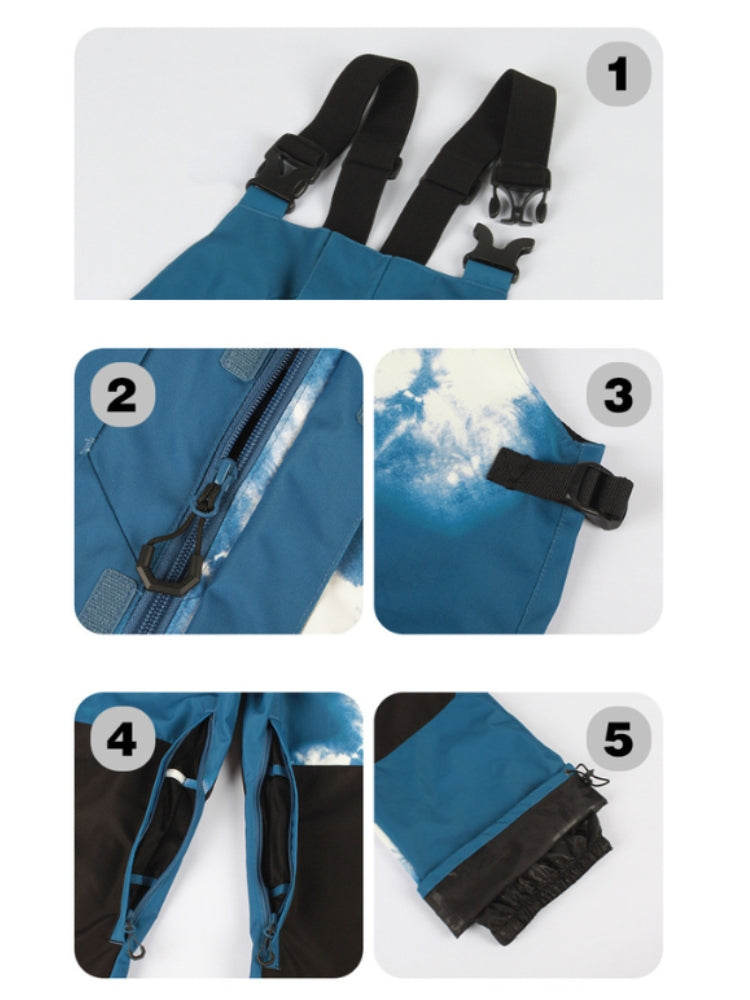 1

2

3

4

5